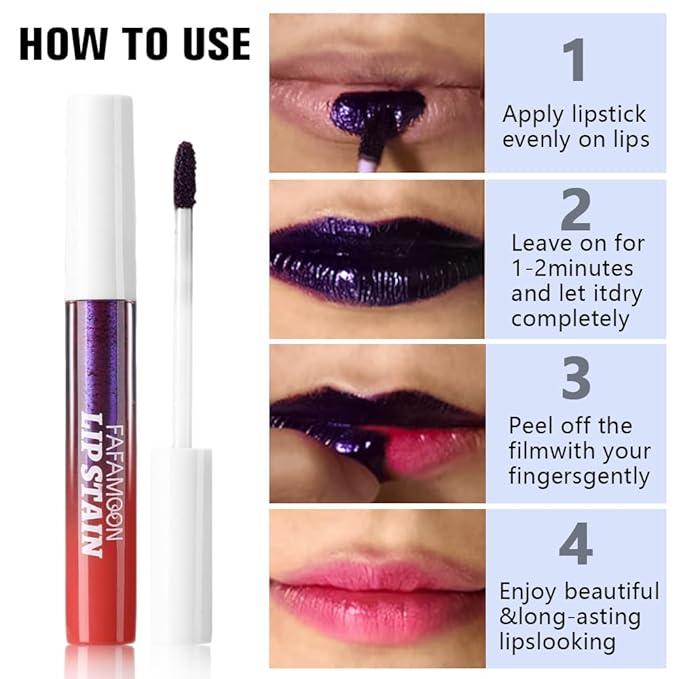 HOW TO USE

FAFAMOON
LIP STAIN

1
Apply lipstick evenly on lips

2
Leave on for 1-2minutes and let itdry completely

3
Peel off the filmwith your fingersgently

4
Enjoy beautiful &long-asting lipslooking