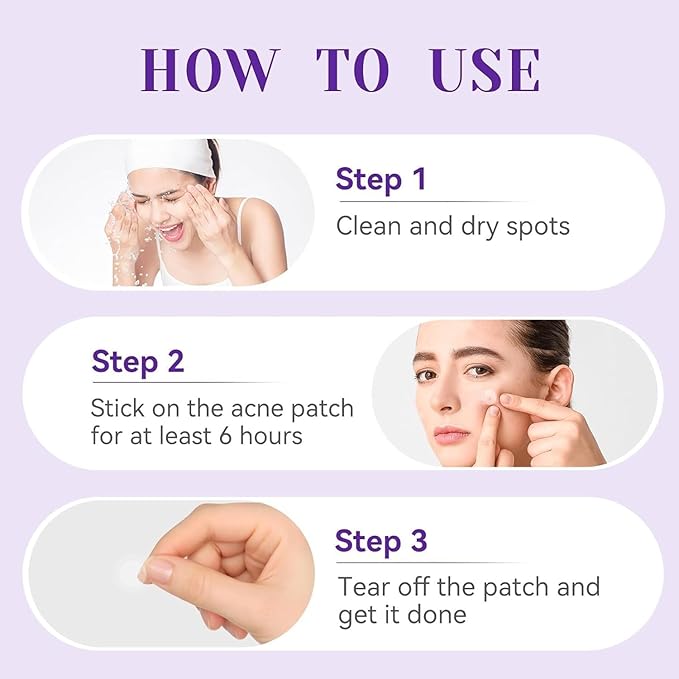 HOW TO USE

Step 1
Clean and dry spots

Step 2
Stick on the acne patch for at least 6 hours

Step 3
Tear off the patch and get it done