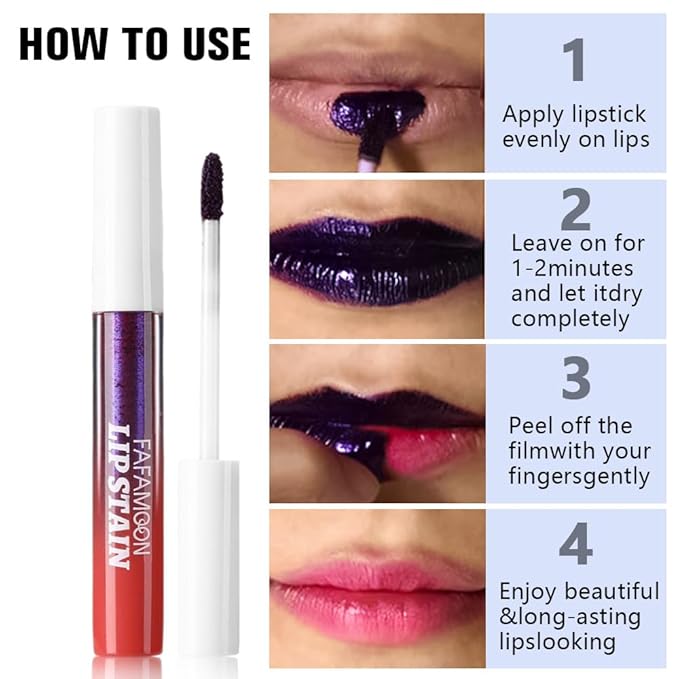 HOW TO USE

FAFAMOON
LIP STAIN

1
Apply lipstick evenly on lips

2
Leave on for 1-2minutes and let itdry completely

3
Peel off the filmwith your fingersgently

4
Enjoy beautiful &long-asting lipslooking