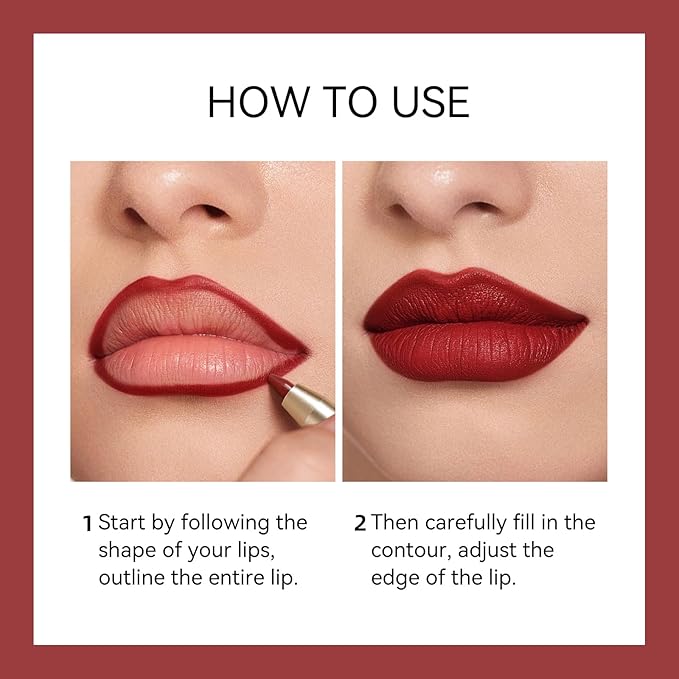 HOW TO USE

1 Start by following the shape of your lips, outline the entire lip.

2 Then carefully fill in the contour, adjust the edge of the lip.