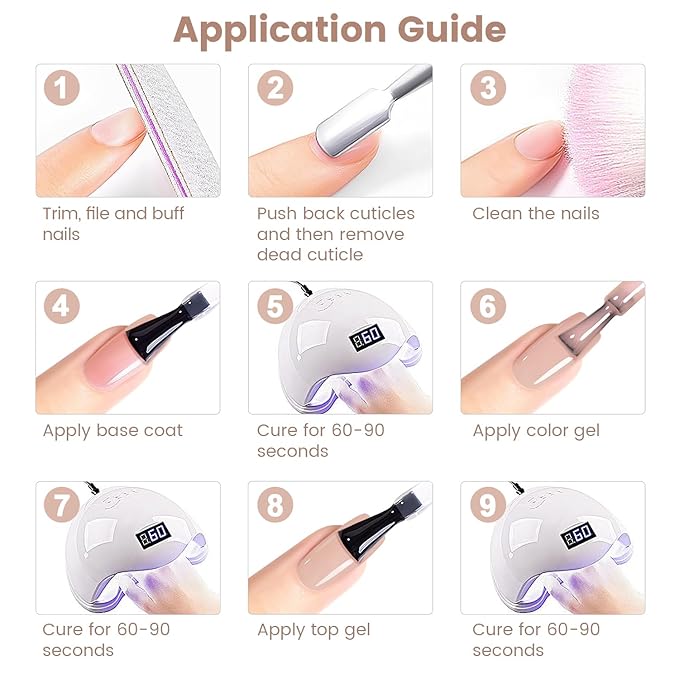 Application Guide

1
Trim, file and buff nails

2
Push back cuticles and then remove dead cuticle

3
Clean the nails

4
Apply base coat

5
60
Cure for 60-90 seconds

6
Apply color gel

7
60
Cure for 60-90 seconds

8
Apply top gel

9
60
Cure for 60-90 seconds