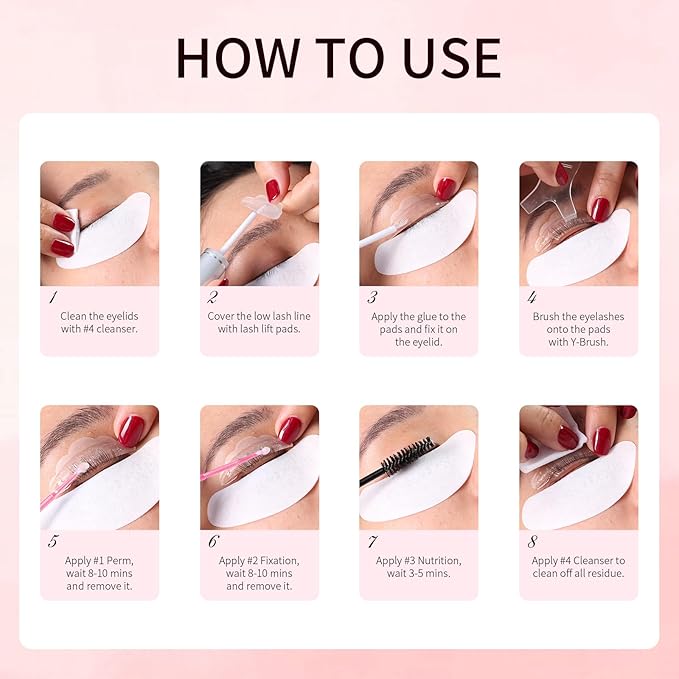 HOW TO USE

1
Clean the eyelids with #4 cleanser.

2
Cover the low lash line with lash lift pads.

3
Apply the glue to the pads and fix it on the eyelid.

4
Brush the eyelashes onto the pads with Y-Brush.

5
Apply #1 Perm, wait 8-10 mins and remove it.

6
Apply #2 Fixation, wait 8-10 mins and remove it.

7
Apply #3 Nutrition, wait 3-5 mins.

8
Apply #4 Cleanser to clean off all residue.