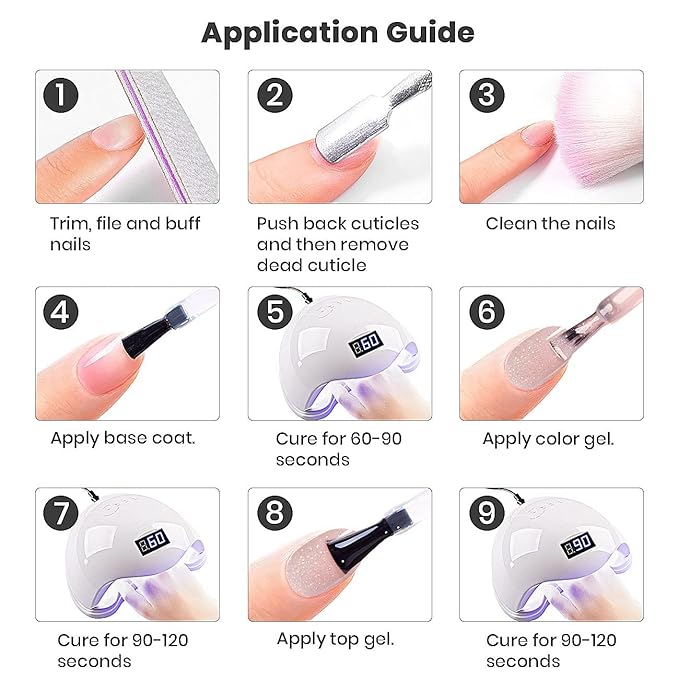 Application Guide

1

Trim, file and buff nails

2

Push back cuticles and then remove dead cuticle

3

Clean the nails

4

Apply base coat.

5

60

Cure for 60-90 seconds

6

Apply color gel.

7

60

Cure for 90-120 seconds

8

Apply top gel.

9

90

Cure for 90-120 seconds