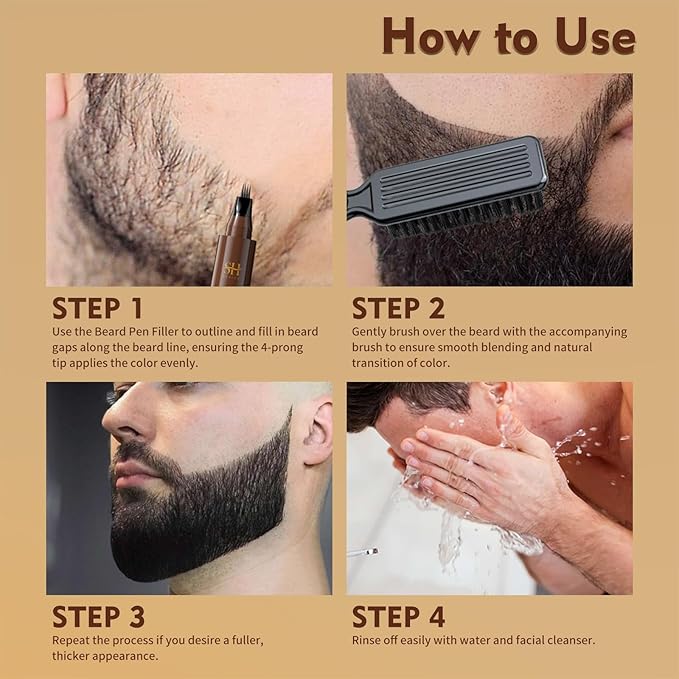 How to Use

SH

STEP 1
Use the Beard Pen Filler to outline and fill in beard gaps along the beard line, ensuring the 4-prong tip applies the color evenly.

STEP 2
Gently brush over the beard with the accompanying brush to ensure smooth blending and natural transition of color.

STEP 3
Repeat the process if you desire a fuller, thicker appearance.

STEP 4
Rinse off easily with water and facial cleanser.