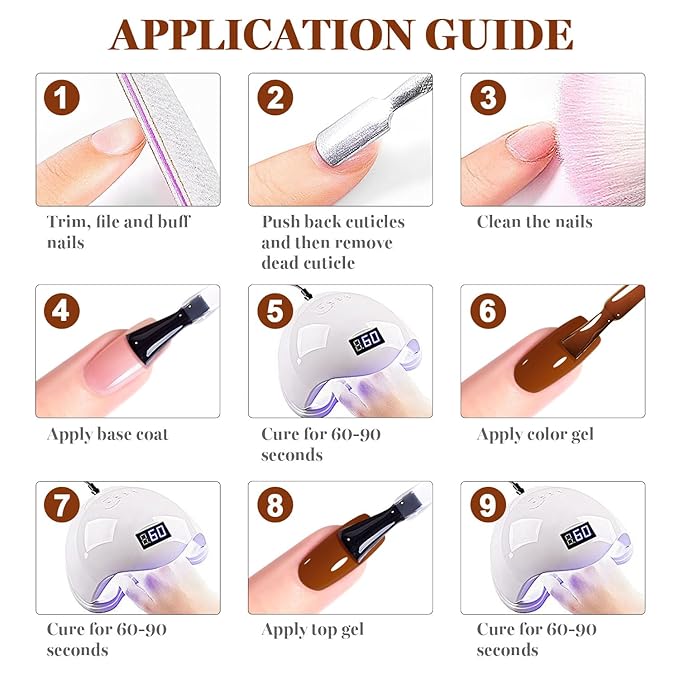 APPLICATION GUIDE

1

Trim, file and buff nails

2

Push back cuticles and then remove dead cuticle

3

Clean the nails

4

Apply base coat

5

60

Cure for 60-90 seconds

6

Apply color gel

7

60

Cure for 60-90 seconds

8

Apply top gel

9

60

Cure for 60-90 seconds