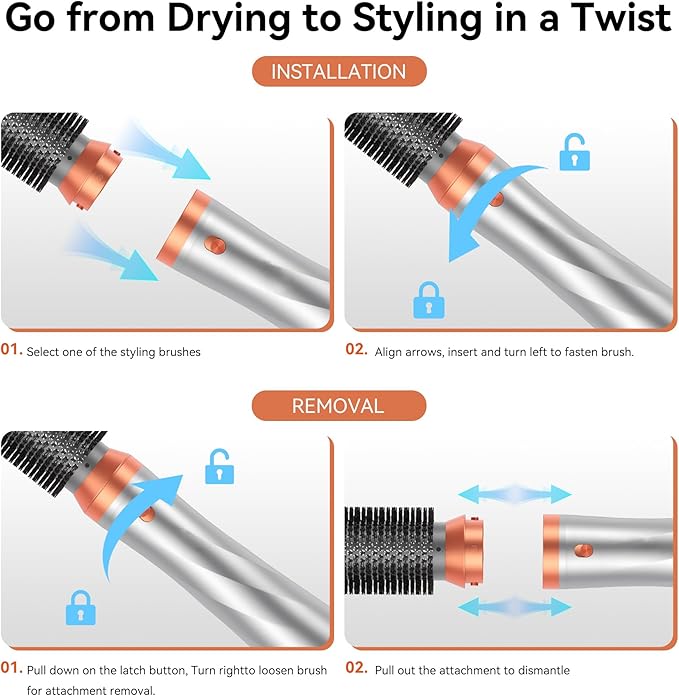 Go from Drying to Styling in a Twist

INSTALLATION

01. Select one of the styling brushes

02. Align arrows, insert and turn left to fasten brush.

REMOVAL

01. Pull down on the latch button, Turn rightto loosen brush for attachment removal.

02. Pull out the attachment to dismantle