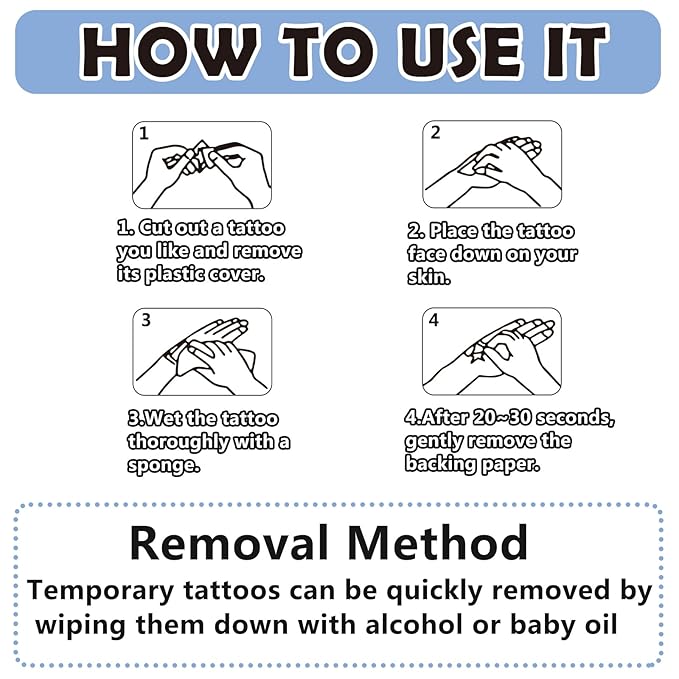 HOW TO USE IT

1

1. Cut out a tattoo you like and remove its plastic cover.

2

2. Place the tattoo face down on your skin.

3

3.Wet the tattoo thoroughly with a sponge.

4

4.After 20~30 seconds, gently remove the backing paper.

Removal Method

Temporary tattoos can be quickly removed by wiping them down with alcohol or baby oil