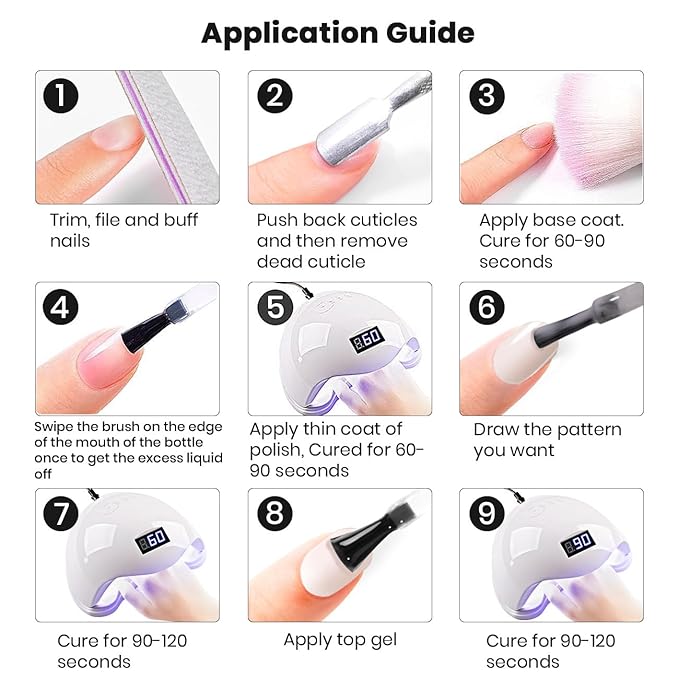 Application Guide

1

Trim, file and buff nails

2

Push back cuticles and then remove dead cuticle

3

Apply base coat. Cure for 60-90 seconds

4

Swipe the brush on the edge of the mouth of the bottle once to get the excess liquid off

5

60

Apply thin coat of polish, Cured for 60-90 seconds

6

Draw the pattern you want

7

60

Cure for 90-120 seconds

8

Apply top gel

9

90

Cure for 90-120 seconds