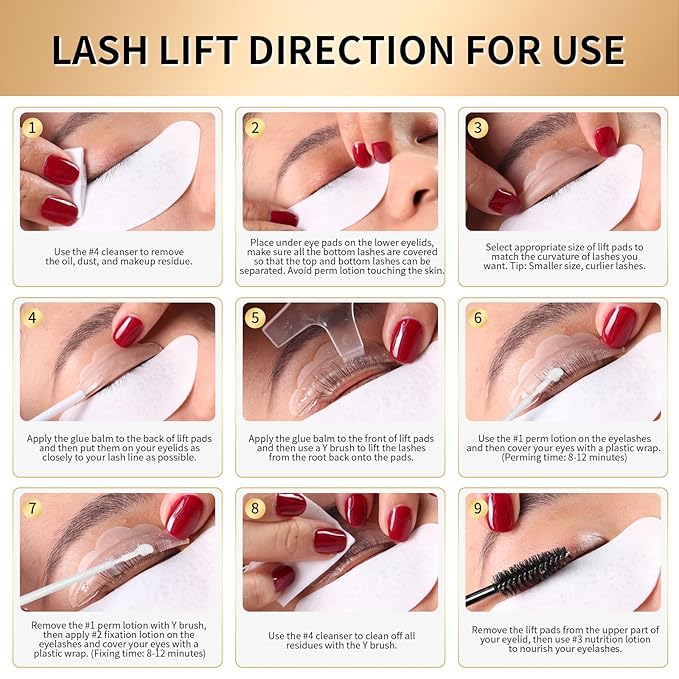 LASH LIFT DIRECTION FOR USE

1

Use the #4 cleanser to remove the oil, dust, and makeup residue.

2

Place under eye pads on the lower eyelids, make sure all the bottom lashes are covered so that the top and bottom lashes can be separated. Avoid perm lotion touching the skin.

3

Select appropriate size of lift pads to match the curvature of lashes you want. Tip: Smaller size, curlier lashes.

4

Apply the glue balm to the back of lift pads and then put them on your eyelids as closely to your lash line as possible.

5

Apply the glue balm to the front of lift pads and then use a Y brush to lift the lashes from the root back onto the pads.

6

Use the #1 perm lotion on the eyelashes and then cover your eyes with a plastic wrap. (Perming time: 8-12 minutes)

7

Remove the #1 perm lotion with Y brush, then apply #2 fixation lotion on the eyelashes and cover your eyes with a plastic wrap. (Fixing time: 8-12 minutes)

8

Use the #4 cleanser to clean off all residues with the Y brush.

9

Remove the lift pads from the upper part of your eyelid, then use #3 nutrition lotion to nourish your eyelashes.